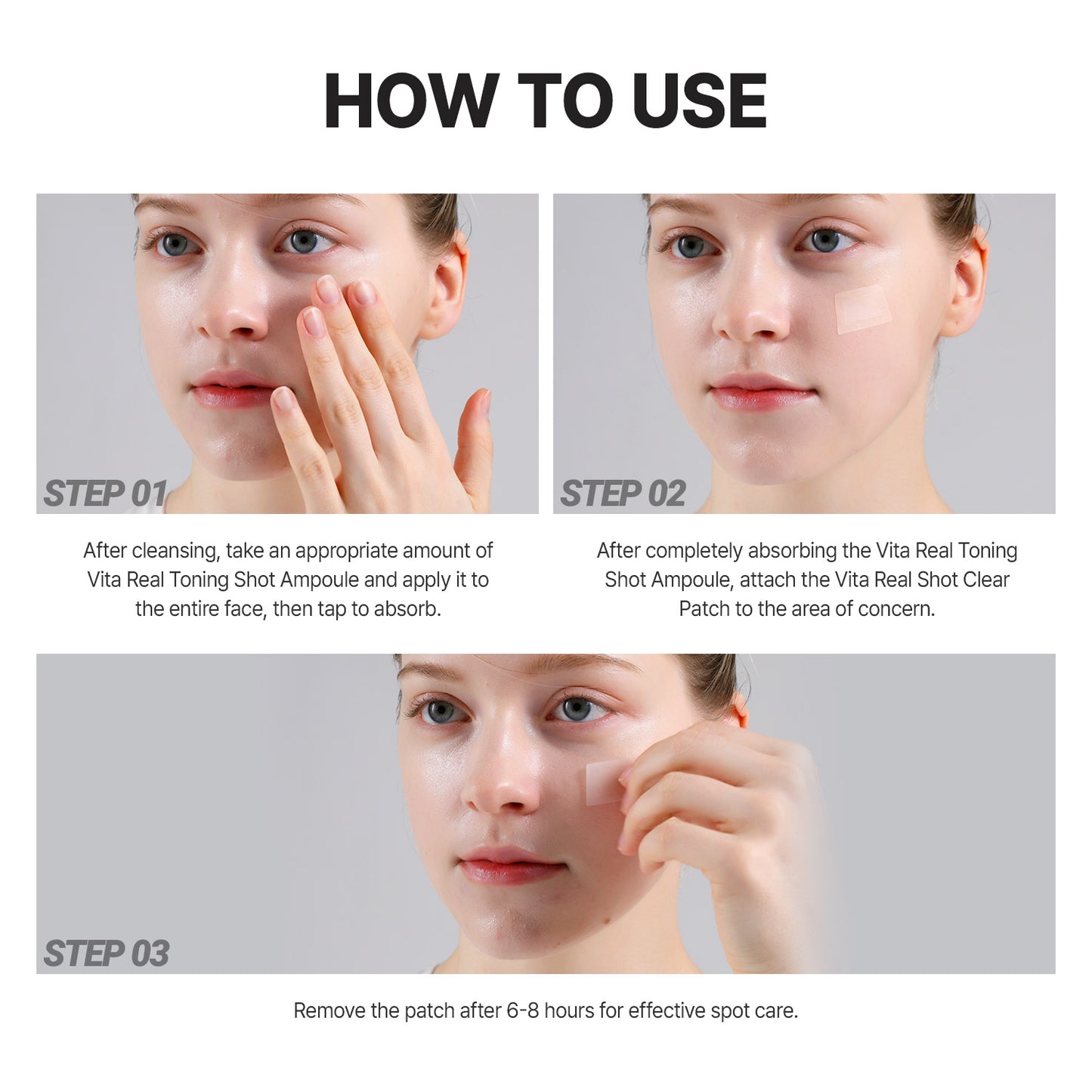 HOW TO USE

STEP 01

After cleansing, take an appropriate amount of Vita Real Toning Shot Ampoule and apply it to the entire face, then tap to absorb.

STEP 02

After completely absorbing the Vita Real Toning Shot Ampoule, attach the Vita Real Shot Clear Patch to the area of concern.

STEP 03

Remove the patch after 6-8 hours for effective spot care.